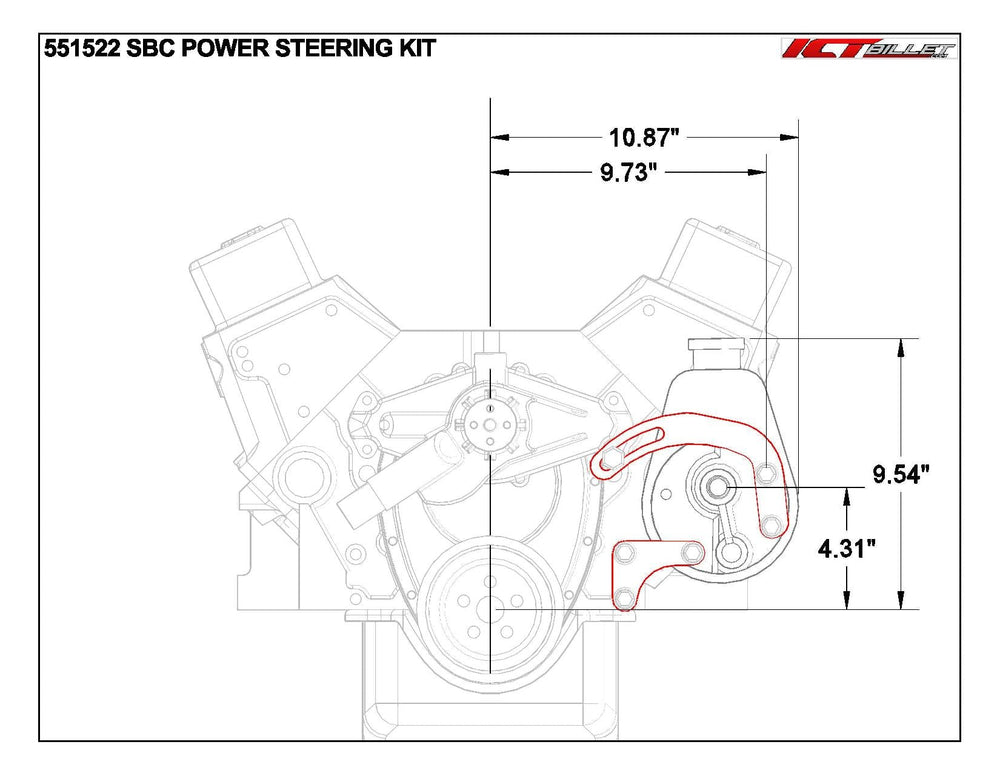 551522 SBC POWER STEERING KIT

ICT BILLET

10.87"

9.73"

9.54"

4.31"