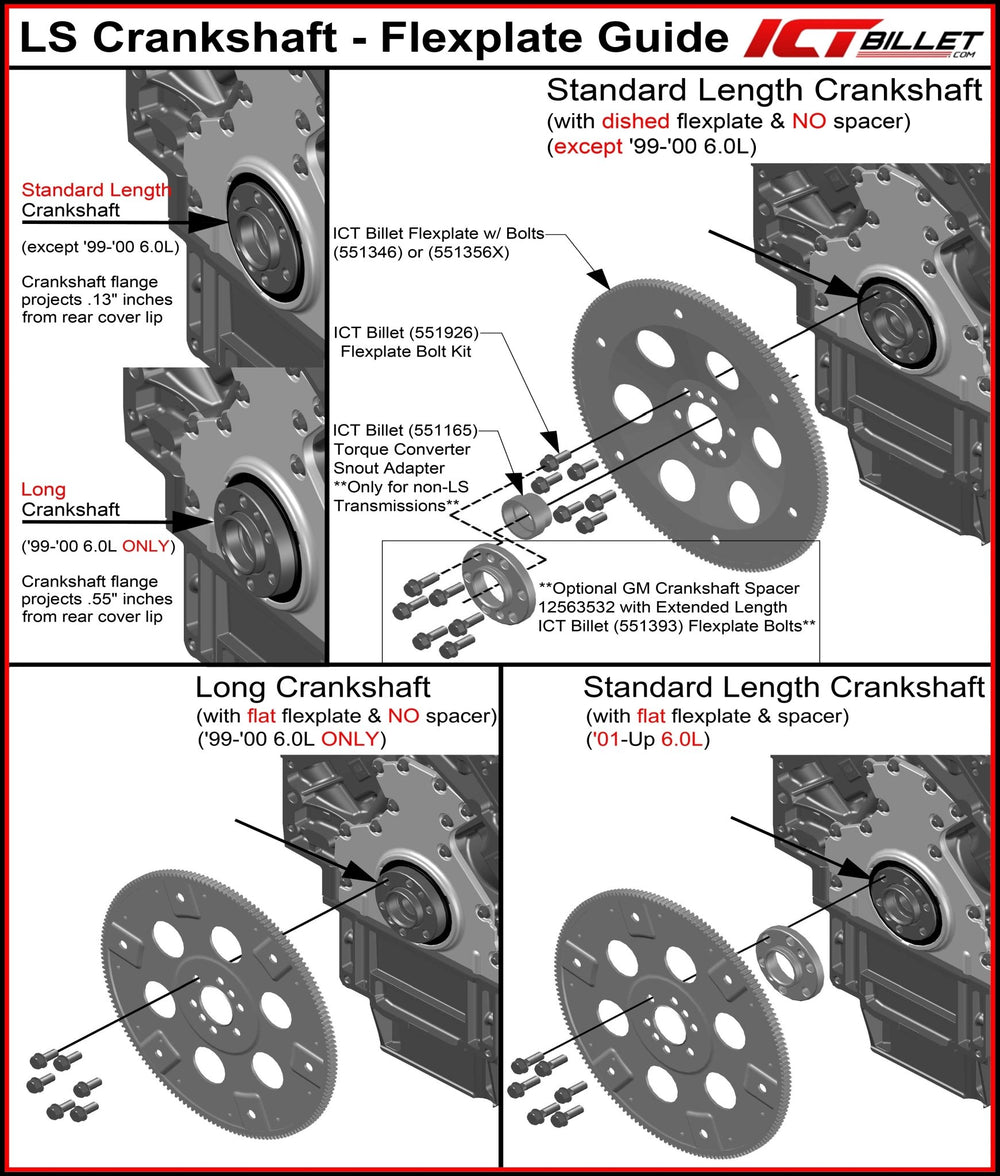 LS Crankshaft - Flexplate Guide

ICT BILLET .COM

Standard Length Crankshaft

(except '99-'00 6.0L)

Crankshaft flange projects .13" inches from rear cover lip

Long Crankshaft

('99-'00 6.0L ONLY)

Crankshaft flange projects .55" inches from rear cover lip

Standard Length Crankshaft
(with dished flexplate & NO spacer)
(except '99-'00 6.0L)

ICT Billet Flexplate w/ Bolts (551346) or (551356X)

ICT Billet (551926) Flexplate Bolt Kit

ICT Billet (551165) Torque Converter Snout Adapter **Only for non-LS Transmissions**

**Optional GM Crankshaft Spacer 12563532 with Extended Length ICT Billet (551393) Flexplate Bolts**

Long Crankshaft
(with flat flexplate & NO spacer)
('99-'00 6.0L ONLY)

Standard Length Crankshaft
(with flat flexplate & spacer)
('01-Up 6.0L)