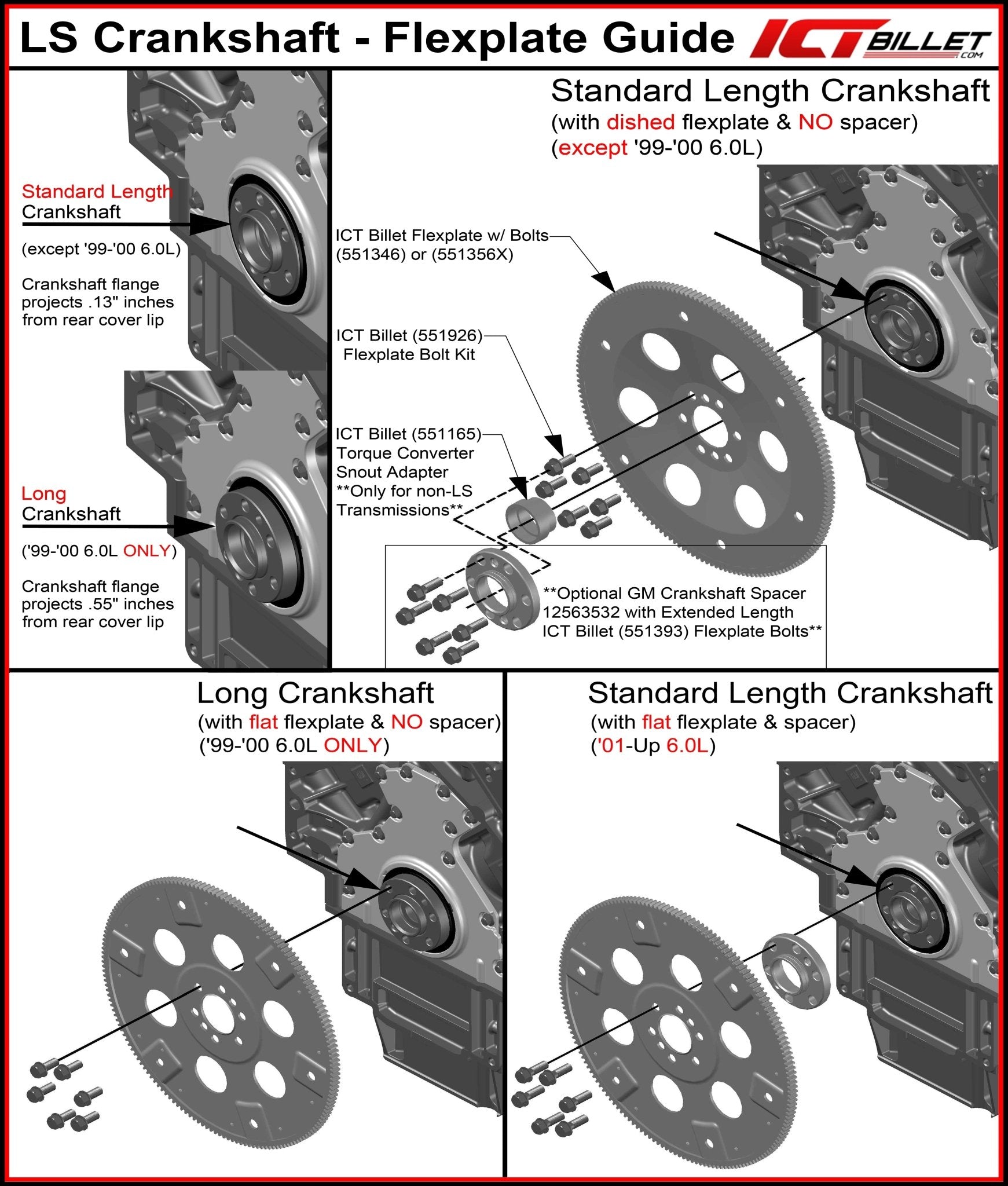 LS Crankshaft - Flexplate Guide

ICT BILLET .COM

Standard Length Crankshaft

(except '99-'00 6.0L)

Crankshaft flange projects .13" inches from rear cover lip

Long Crankshaft

('99-'00 6.0L ONLY)

Crankshaft flange projects .55" inches from rear cover lip

Standard Length Crankshaft
(with dished flexplate & NO spacer)
(except '99-'00 6.0L)

ICT Billet Flexplate w/ Bolts (551346) or (551356X)

ICT Billet (551926) Flexplate Bolt Kit

ICT Billet (551165) Torque Converter Snout Adapter **Only for non-LS Transmissions**

**Optional GM Crankshaft Spacer 12563532 with Extended Length ICT Billet (551393) Flexplate Bolts**

Long Crankshaft
(with flat flexplate & NO spacer)
('99-'00 6.0L ONLY)

Standard Length Crankshaft
(with flat flexplate & spacer)
('01-Up 6.0L)