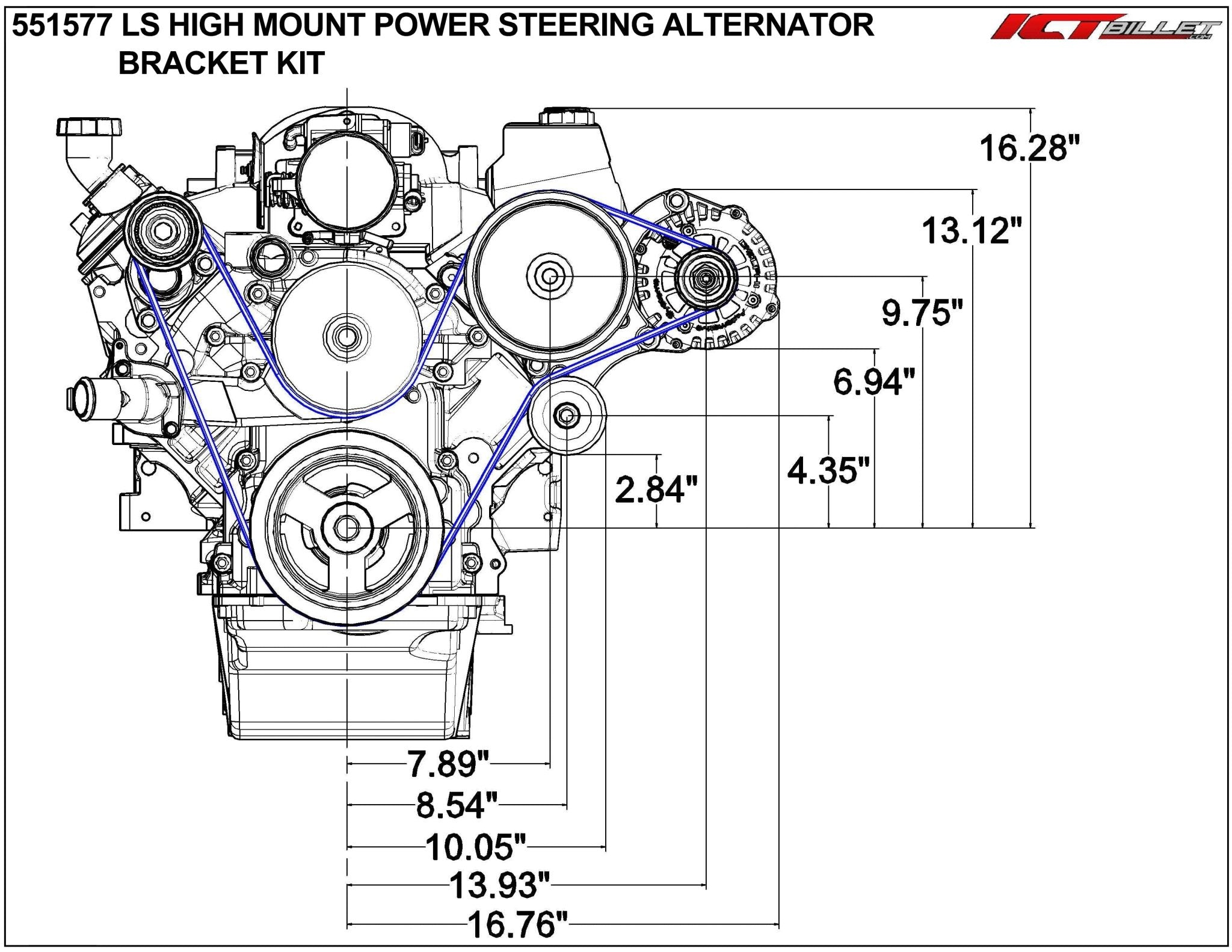 551577 LS HIGH MOUNT POWER STEERING ALTERNATOR BRACKET KIT

ICT BILLET .COM

16.28"

13.12"

9.75"

6.94"

4.35"

2.84"

7.89"

8.54"

10.05"

13.93"

16.76"