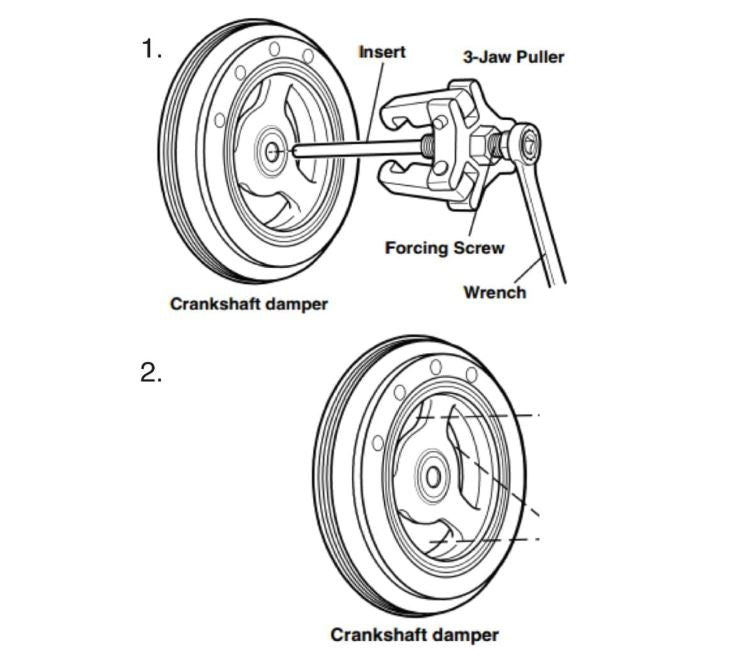 1.

Insert

3-Jaw Puller

Forcing Screw

Wrench

Crankshaft damper

2.

Crankshaft damper