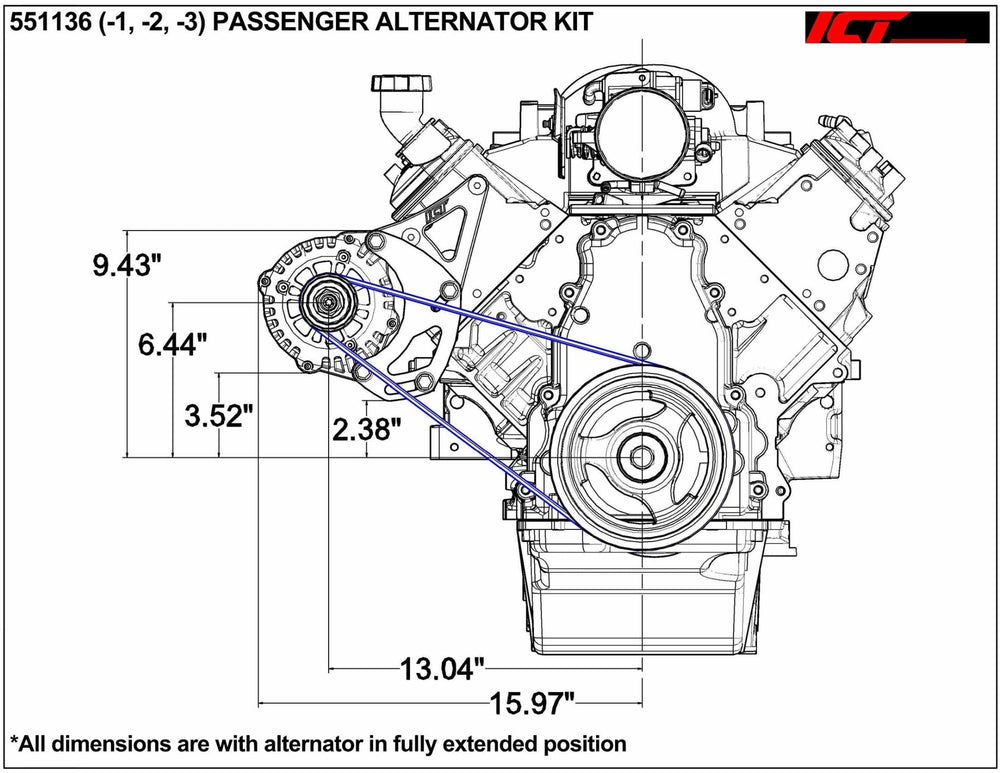 551136 (-1, -2, -3) PASSENGER ALTERNATOR KIT

ICT

9.43"
6.44"
3.52"
2.38"
13.04"
15.97"

*All dimensions are with alternator in fully extended position