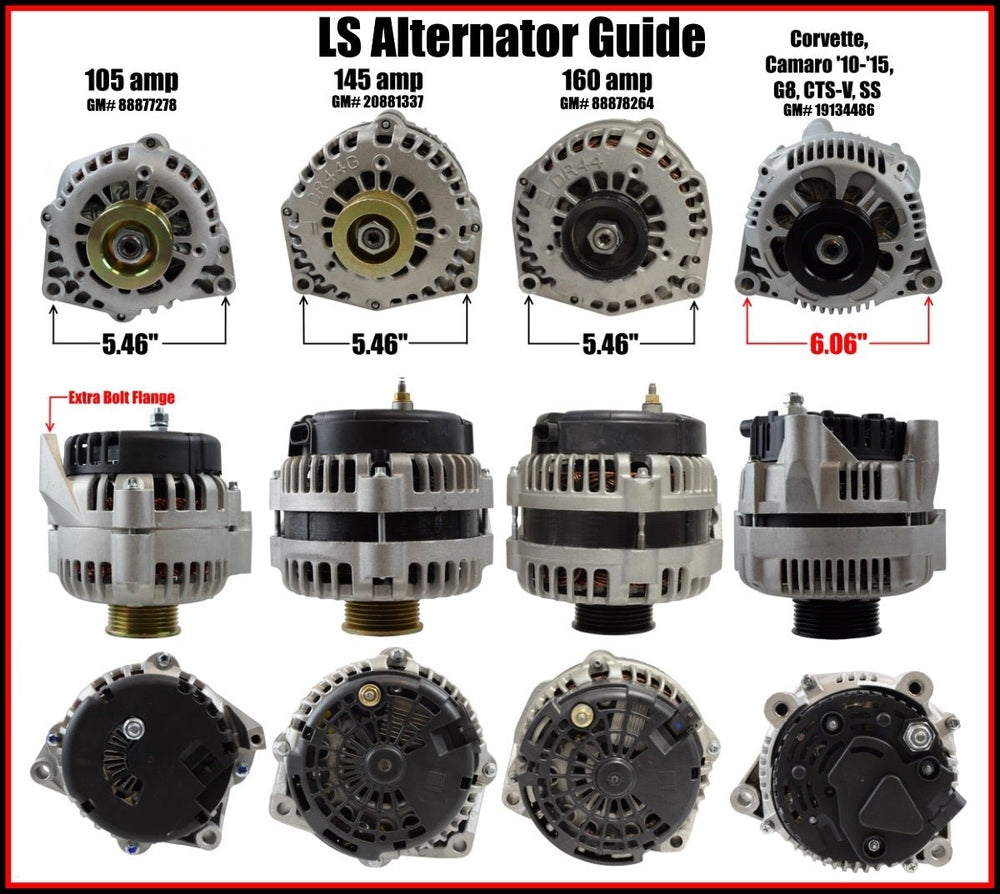 LS Alternator Guide

105 amp
GM# 88877278

145 amp
GM# 20881337

160 amp
GM# 88878264

Corvette, Camaro '10-'15, G8, CTS-V, SS
GM# 19134486

DR44G

DR44

5.46"

5.46"

5.46"

6.06"

Extra Bolt Flange