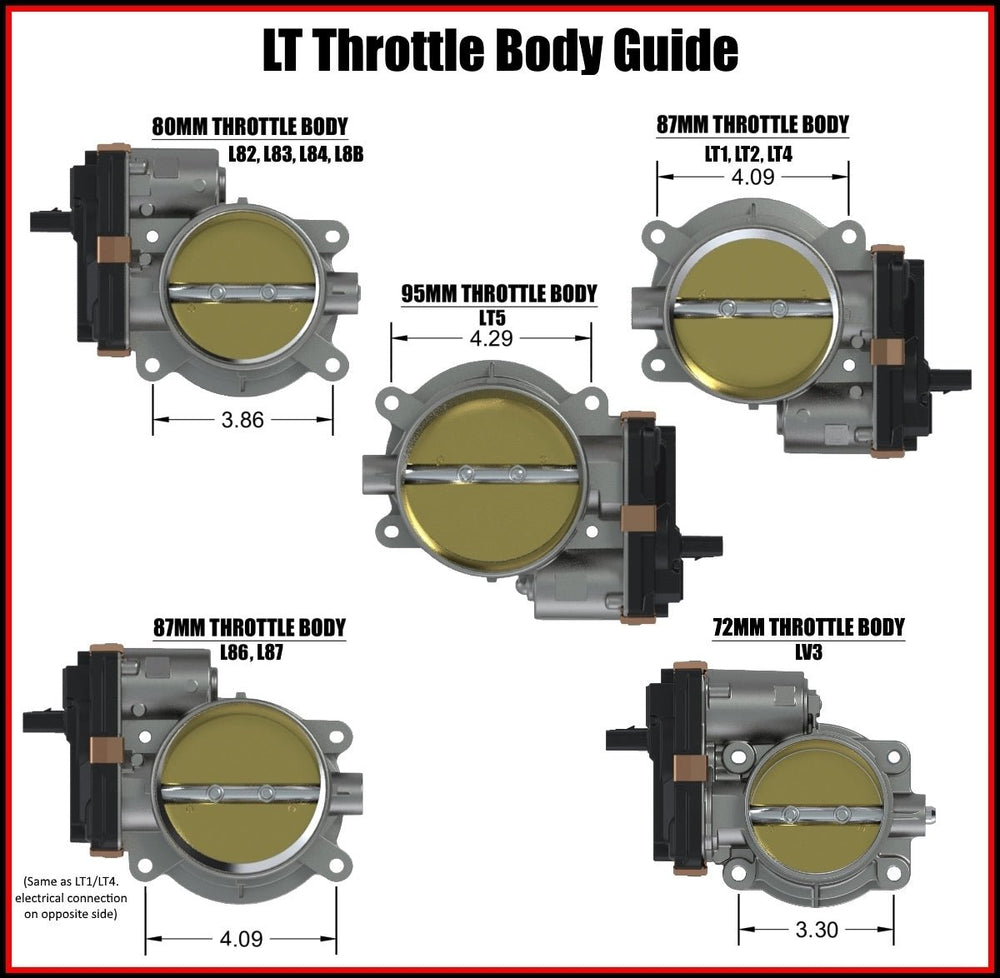 LT Throttle Body Guide

80MM THROTTLE BODY
L82, L83, L84, L8B
3.86

87MM THROTTLE BODY
LT1, LT2, LT4
4.09

95MM THROTTLE BODY
LT5
4.29

87MM THROTTLE BODY
L86, L87
(Same as LT1/LT4. electrical connection on opposite side)
4.09

72MM THROTTLE BODY
LV3
3.30