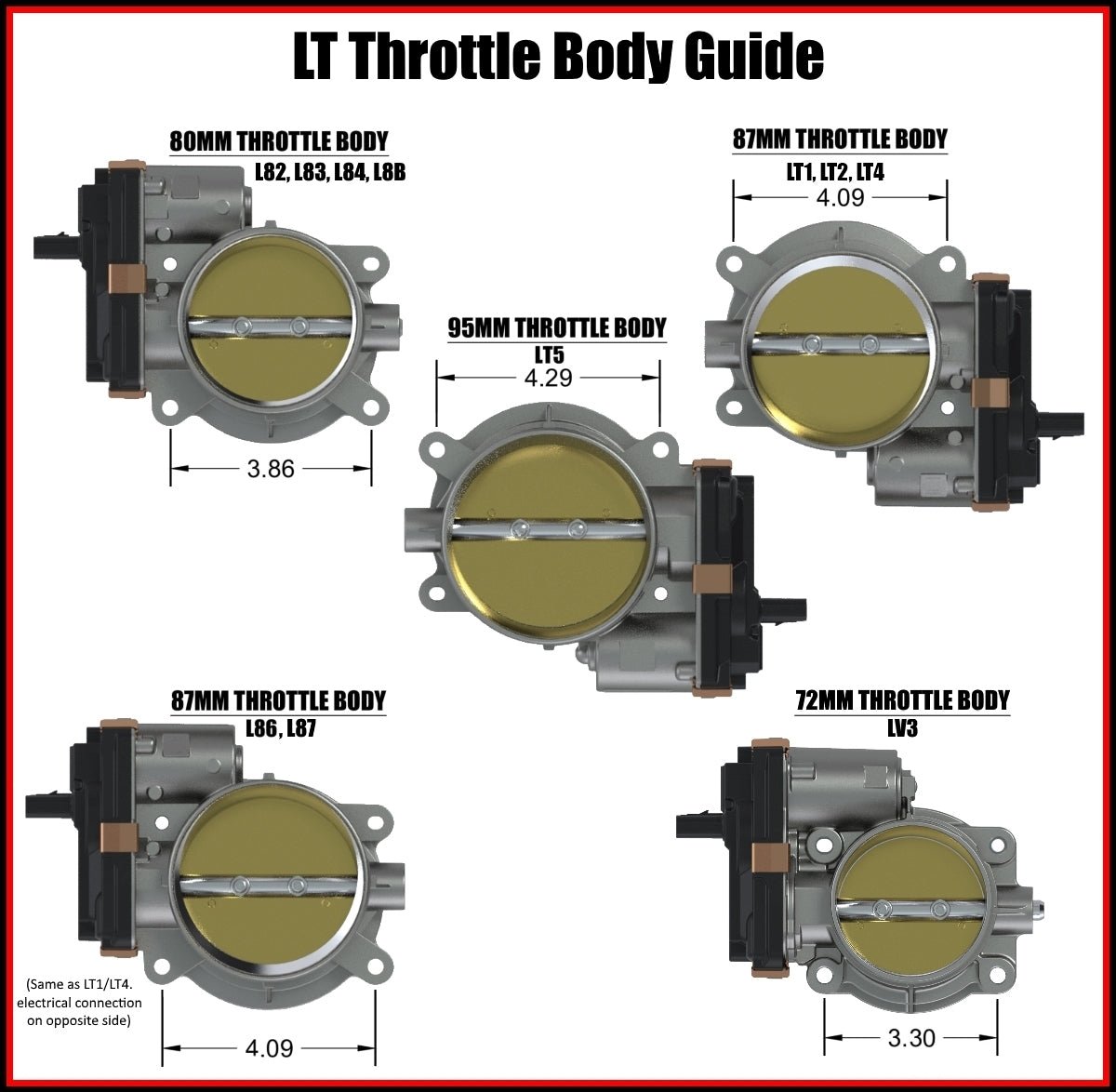 LT Throttle Body Guide

80MM THROTTLE BODY
L82, L83, L84, L8B
3.86

87MM THROTTLE BODY
LT1, LT2, LT4
4.09

95MM THROTTLE BODY
LT5
4.29

87MM THROTTLE BODY
L86, L87
(Same as LT1/LT4. electrical connection on opposite side)
4.09

72MM THROTTLE BODY
LV3
3.30