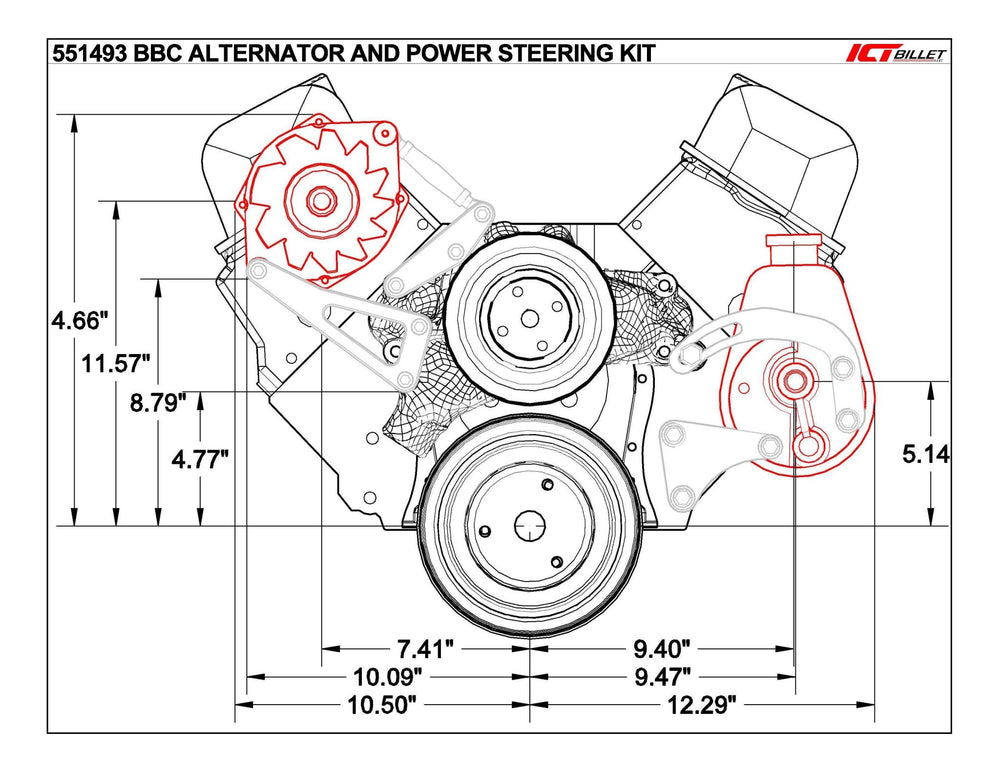 551493 BBC ALTERNATOR AND POWER STEERING KIT

ICT BILLET

4.66"
11.57"
8.79"
4.77"
5.14

7.41"
9.40"
10.09"
9.47"
10.50"
12.29"