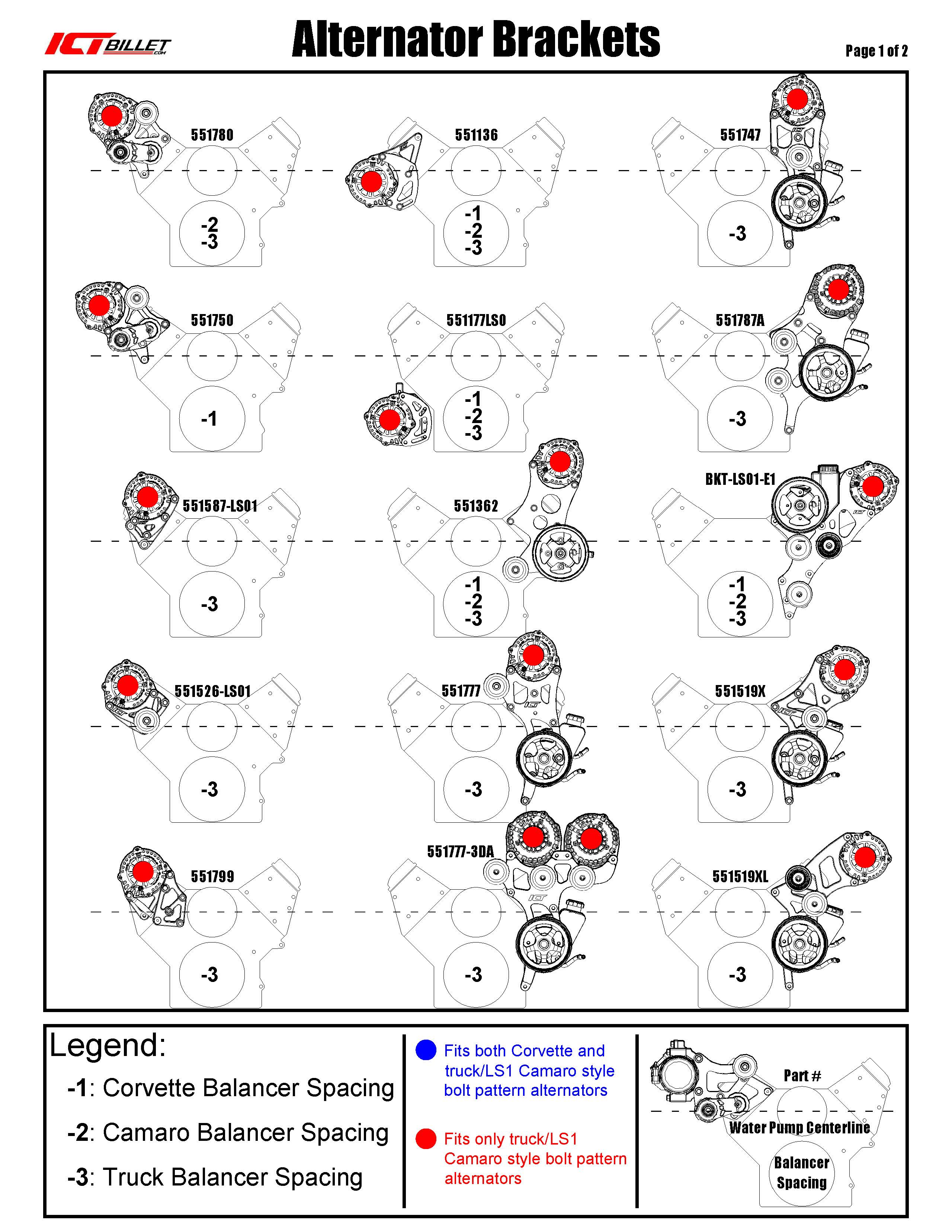 ICT BILLET .COM

Alternator Brackets

Page 1 of 2

551780
-2
-3

551136
-1
-2
-3

551747
-3

551750
-1

551177LS0
-1
-2
-3

551787A
-3

551587-LS01
-3

551362
-1
-2
-3

BKT-LS01-E1
-1
-2
-3

551526-LS01
-3

551777
-3

551519X
-3

551799
-3

551777-3DA
-3

551519XL
-3

Legend:
-1: Corvette Balancer Spacing
-2: Camaro Balancer Spacing
-3: Truck Balancer Spacing

Fits both Corvette and truck/LS1 Camaro style bolt pattern alternators

Fits only truck/LS1 Camaro style bolt pattern alternators

Part #
Water Pump Centerline
Balancer Spacing