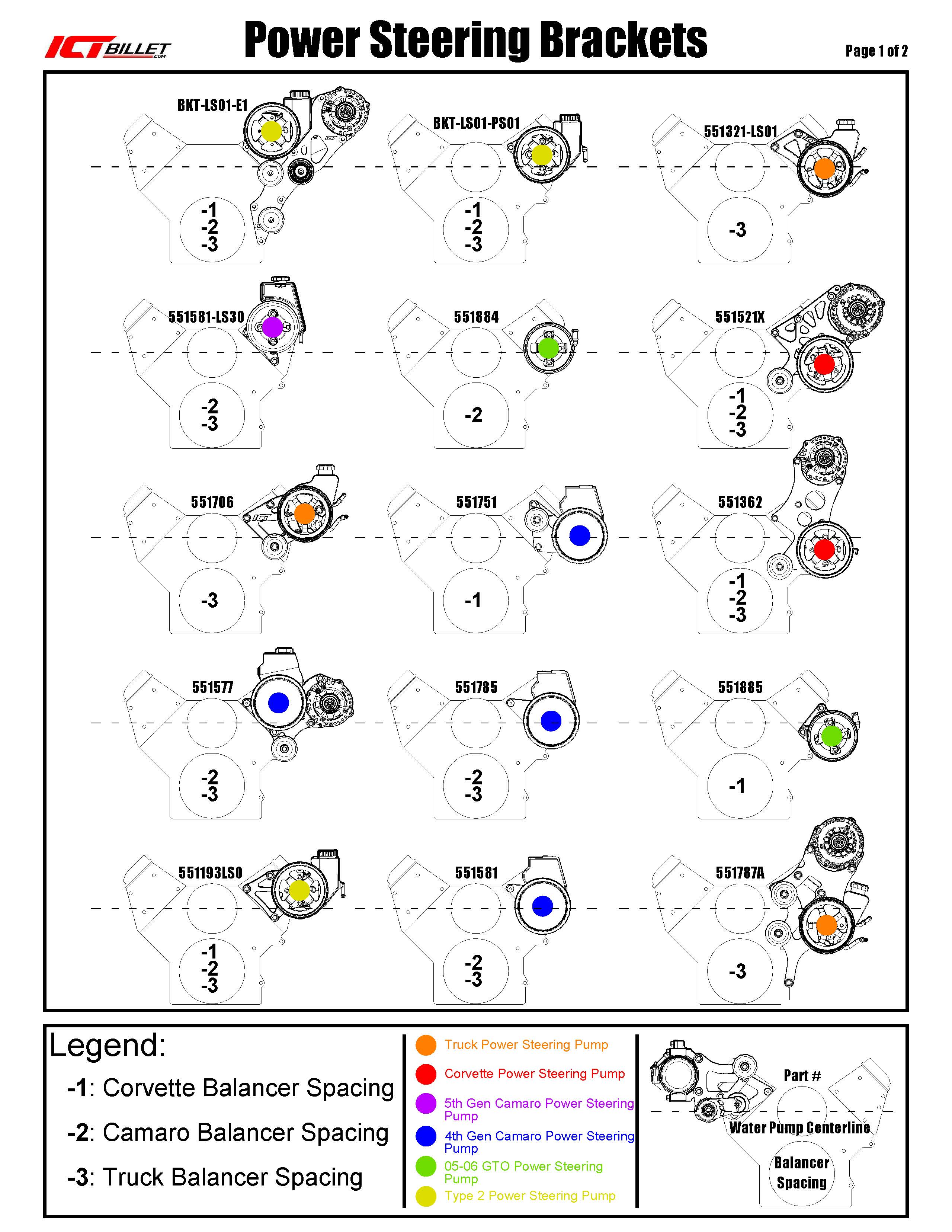 ICT BILLET .COM

Power Steering Brackets

Page 1 of 2

BKT-LS01-E1
-1
-2
-3

BKT-LS01-PS01
-1
-2
-3

551321-LS01
-3

551581-LS30
-2
-3

551884
-2

551521X
-1
-2
-3

551706
-3

551751
-1

551362
-1
-2
-3

551577
-2
-3

551785
-2
-3

551885
-1

551193LS0
-1
-2
-3

551581
-2
-3

551787A
-3

Legend:

-1: Corvette Balancer Spacing

-2: Camaro Balancer Spacing

-3: Truck Balancer Spacing

Truck Power Steering Pump

Corvette Power Steering Pump

5th Gen Camaro Power Steering Pump

4th Gen Camaro Power Steering Pump

05-06 GTO Power Steering Pump

Type 2 Power Steering Pump

Part #

Water Pump Centerline

Balancer Spacing