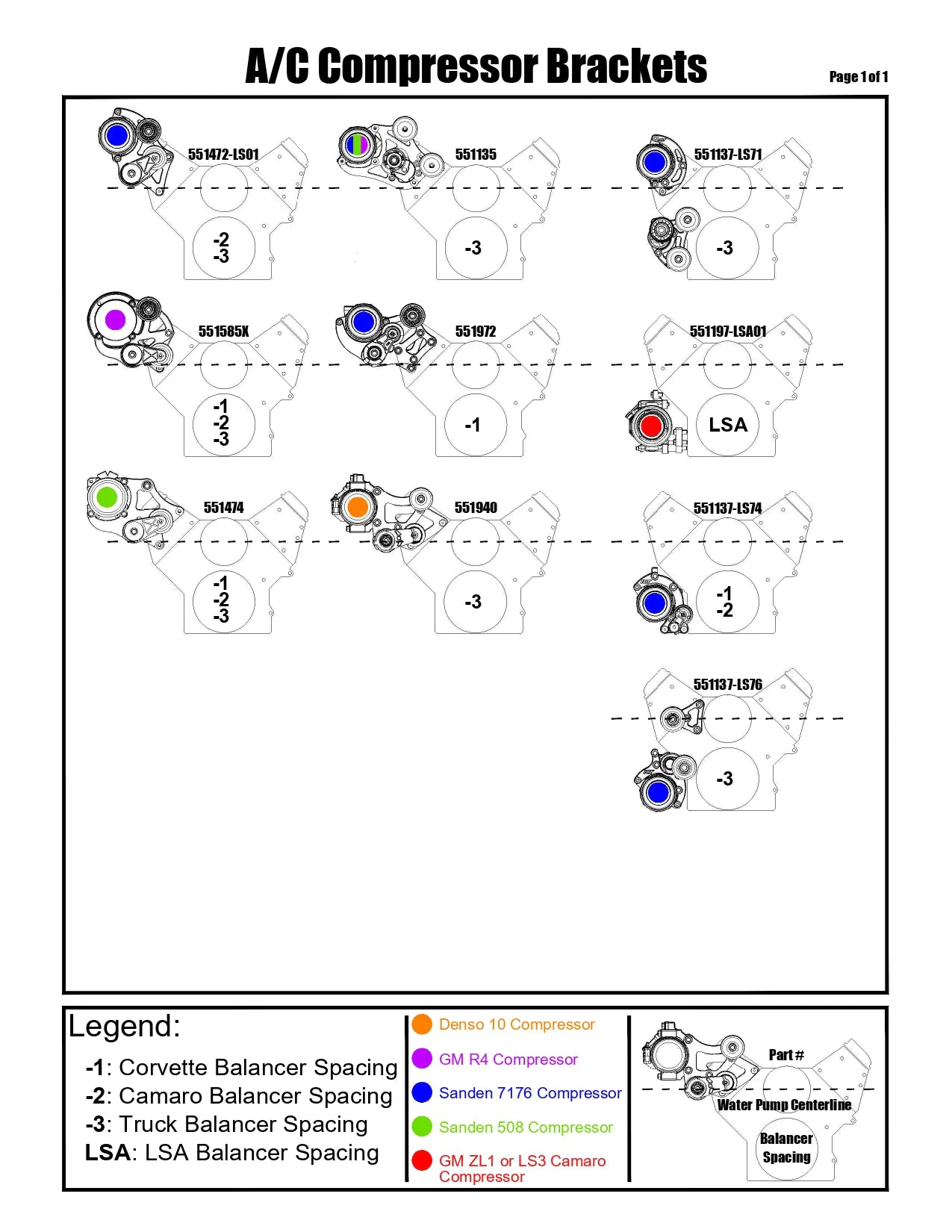 A/C Compressor Brackets

Page 1 of 1

551472-LS01
-2
-3

551135
-3

551137-LS71
-3

551585X
-1
-2
-3

551972
-1

551197-LSA01
LSA

551474
-1
-2
-3

551940
-3

551137-LS74
-1
-2

551137-LS76
-3

Legend:
-1: Corvette Balancer Spacing
-2: Camaro Balancer Spacing
-3: Truck Balancer Spacing
LSA: LSA Balancer Spacing

Denso 10 Compressor
GM R4 Compressor
Sanden 7176 Compressor
Sanden 508 Compressor
GM ZL1 or LS3 Camaro Compressor

Part #
Water Pump Centerline
Balancer Spacing