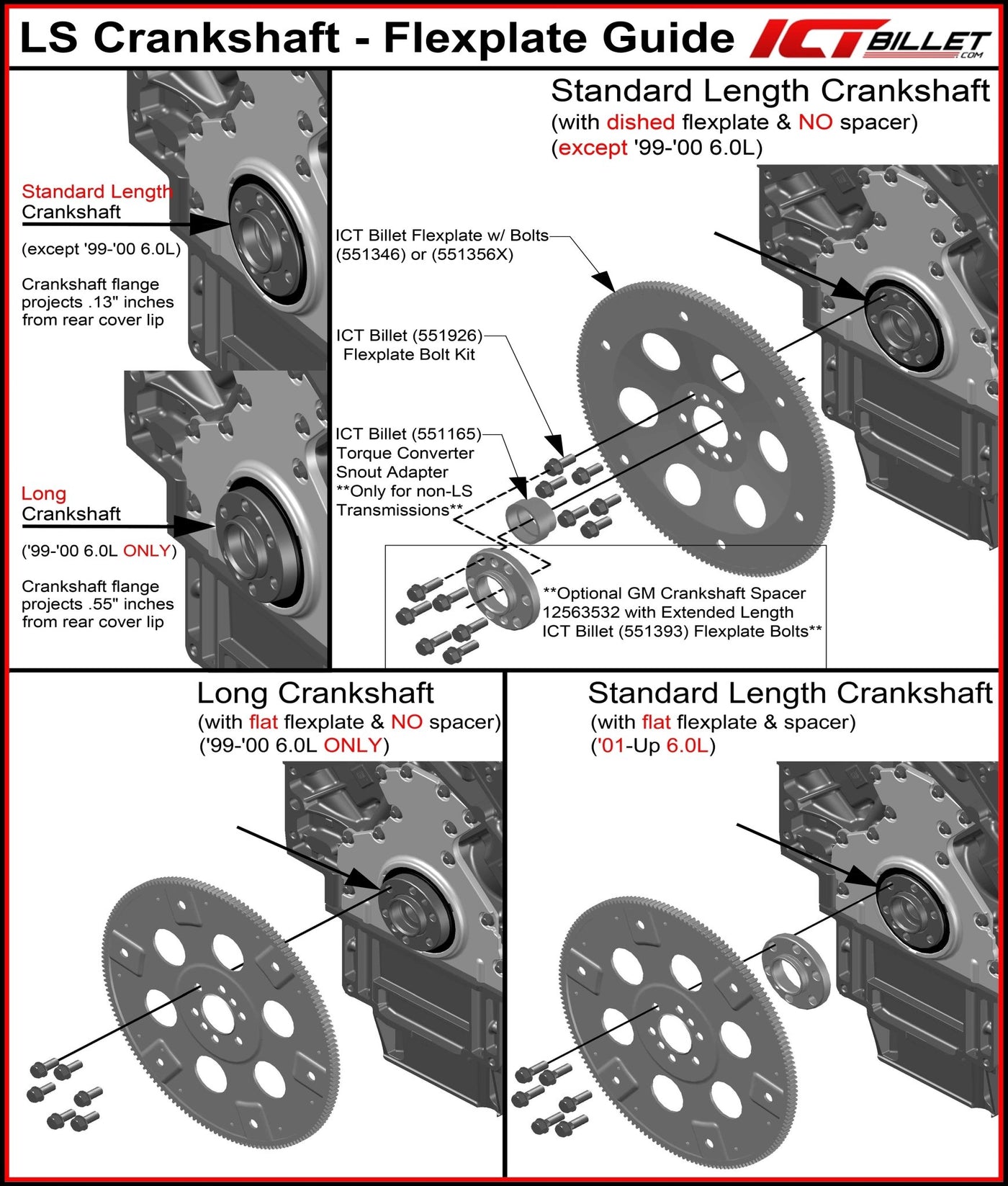 LS Crankshaft - Flexplate Guide

ICT BILLET .COM

Standard Length Crankshaft

(except '99-'00 6.0L)

Crankshaft flange projects .13" inches from rear cover lip

Long Crankshaft

('99-'00 6.0L ONLY)

Crankshaft flange projects .55" inches from rear cover lip

Standard Length Crankshaft
(with dished flexplate & NO spacer)
(except '99-'00 6.0L)

ICT Billet Flexplate w/ Bolts (551346) or (551356X)

ICT Billet (551926) Flexplate Bolt Kit

ICT Billet (551165) Torque Converter Snout Adapter **Only for non-LS Transmissions**

**Optional GM Crankshaft Spacer 12563532 with Extended Length ICT Billet (551393) Flexplate Bolts**

Long Crankshaft
(with flat flexplate & NO spacer)
('99-'00 6.0L ONLY)

Standard Length Crankshaft
(with flat flexplate & spacer)
('01-Up 6.0L)