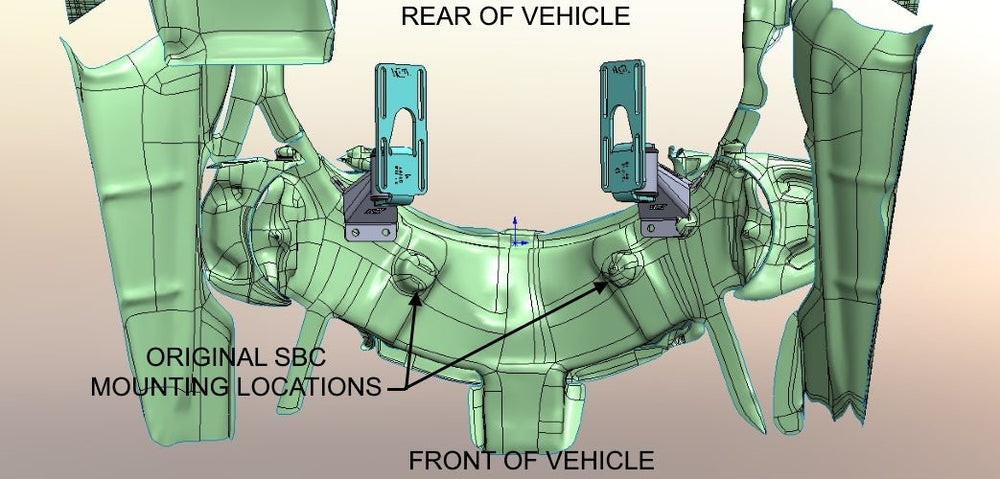 REAR OF VEHICLE

ORIGINAL SBC MOUNTING LOCATIONS

FRONT OF VEHICLE